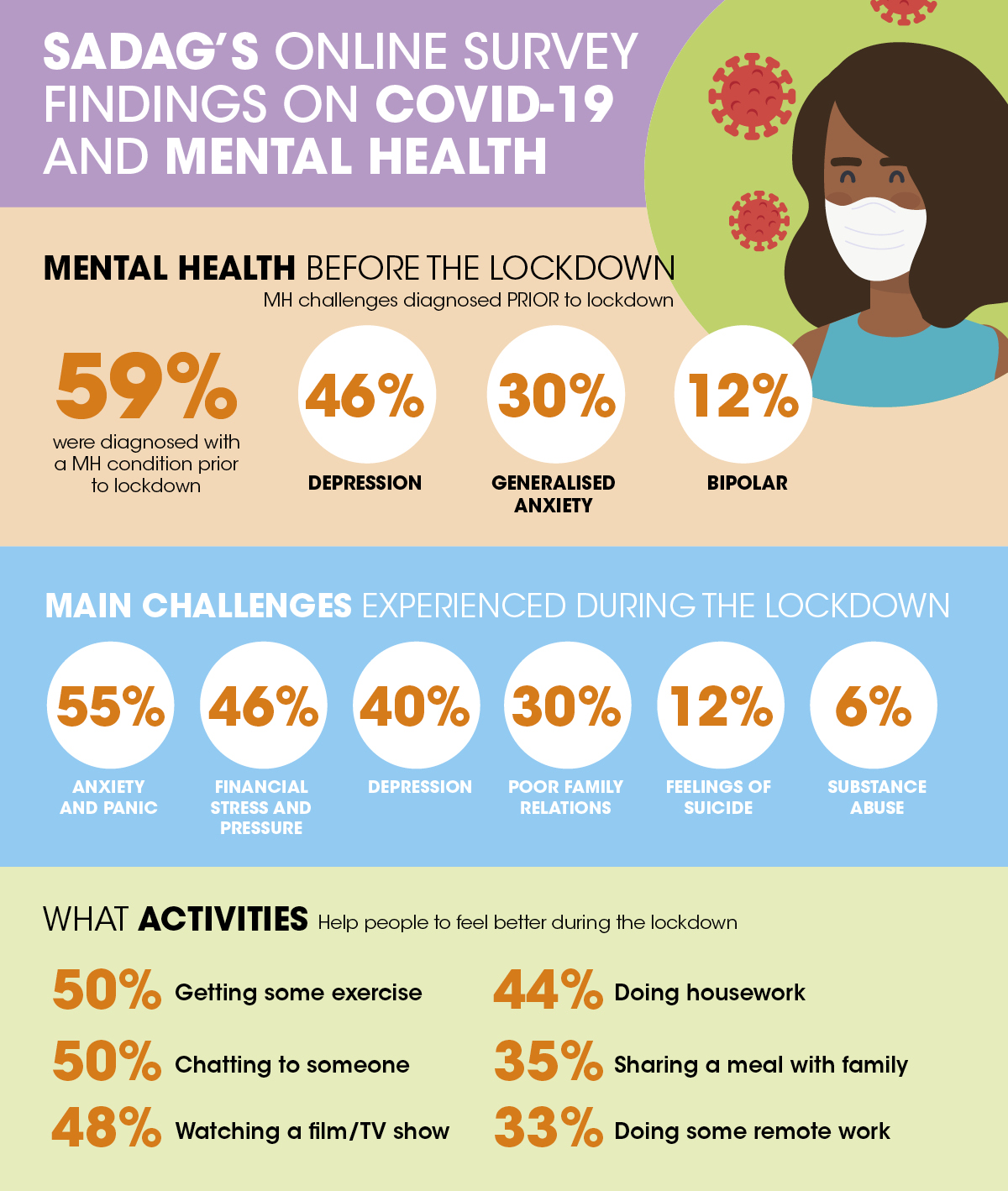 SADAG'S ONLINE SURVEY FINDINGS ON COVID-19 AND MENTAL HEALTH

MENTAL HEALTH BEFORE THE LOCKDOWN

MH challenges diagnosed PRIOR to lockdown

59%
were diagnosed with a MH condition prior to lockdown

46%
DEPRESSION

30%
GENERALISED ANXIETY

12%
BIPOLAR

MAIN CHALLENGES EXPERIENCED DURING THE LOCKDOWN

55%
ANXIETY AND PANIC

46%
FINANCIAL STRESS AND PRESSURE

40%
DEPRESSION

30%
POOR FAMILY RELATIONS

12%
FEELINGS OF SUICIDE

6%
SUBSTANCE ABUSE

WHAT ACTIVITIES Help people to feel better during the lockdown

50% Getting some exercise

50% Chatting to someone

48% Watching a film/TV show

44% Doing housework

35% Sharing a meal with family

33% Doing some remote work