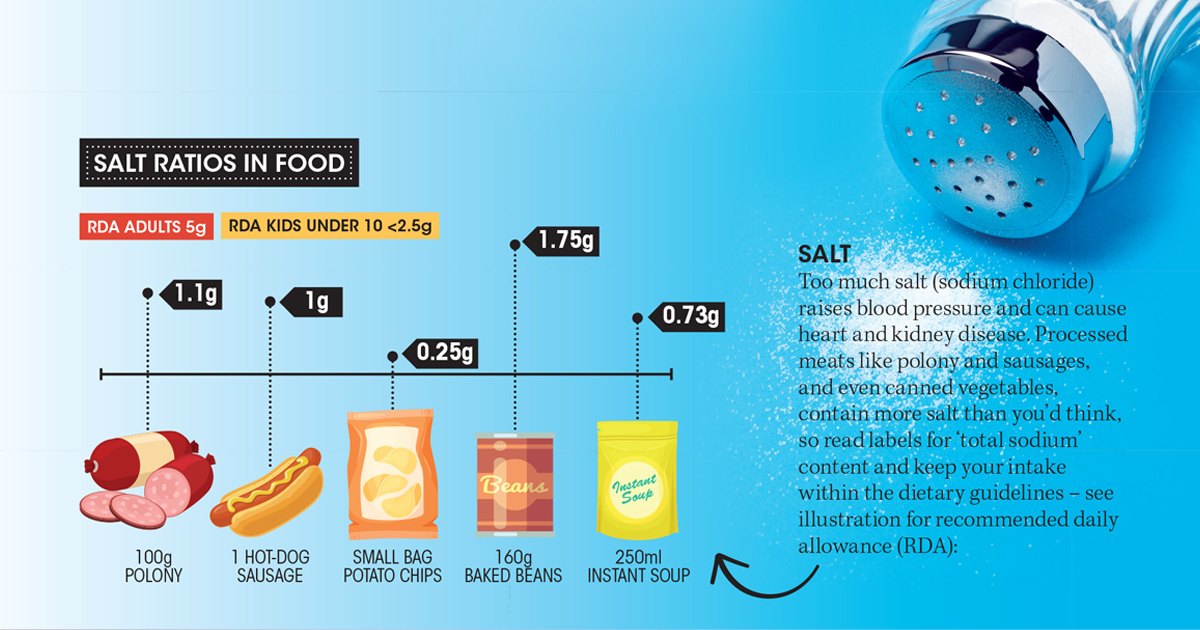 SALT RATIOS IN FOOD

RDA ADULTS 5g RDA KIDS UNDER 10 <2.5g

1.1g

1g

0.25g

1.75g

0.73g

Beans

Instant Soup

100g POLONY

1 HOT-DOG SAUSAGE

SMALL BAG POTATO CHIPS

160g BAKED BEANS

250ml INSTANT SOUP

SALT
Too much salt (sodium chloride) raises blood pressure and can cause heart and kidney disease. Processed meats like polony and sausages, and even canned vegetables, contain more salt than you'd think, so read labels for 'total sodium' content and keep your intake within the dietary guidelines – see illustration for recommended daily allowance (RDA):