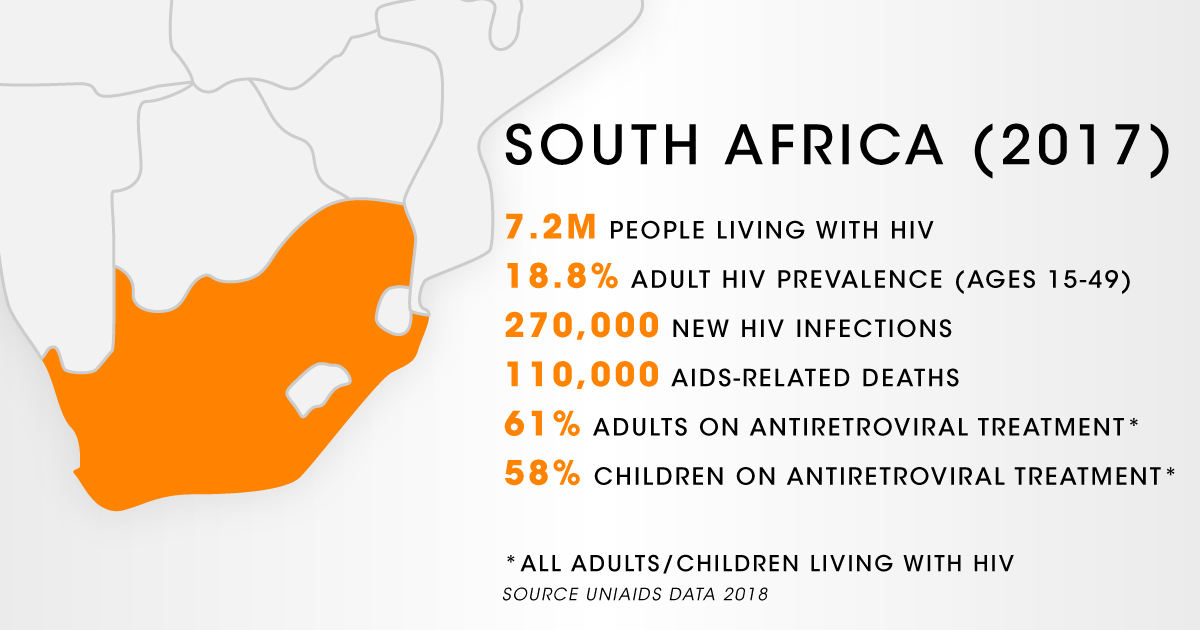 SOUTH AFRICA (2017)

7.2M PEOPLE LIVING WITH HIV

18.8% ADULT HIV PREVALENCE (AGES 15-49)

270,000 NEW HIV INFECTIONS

110,000 AIDS-RELATED DEATHS

61% ADULTS ON ANTIRETROVIRAL TREATMENT*

58% CHILDREN ON ANTIRETROVIRAL TREATMENT*

*ALL ADULTS/CHILDREN LIVING WITH HIV

SOURCE UNIAIDS DATA 2018