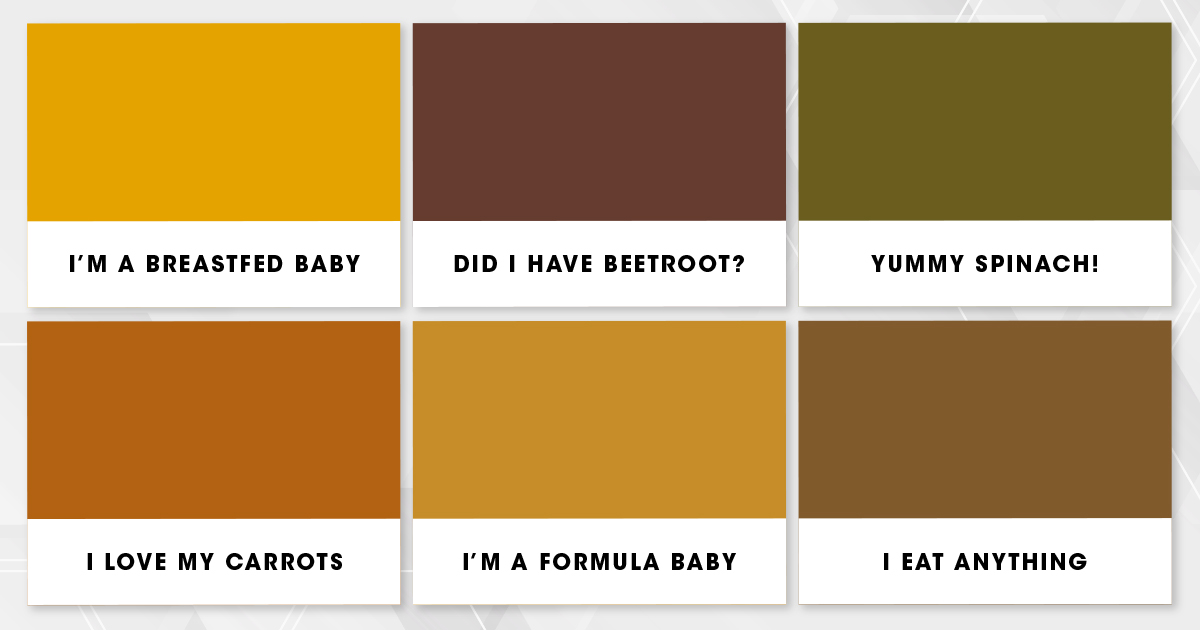 I'M A BREASTFED BABY

DID I HAVE BEETROOT?

YUMMY SPINACH!

I LOVE MY CARROTS

I'M A FORMULA BABY

I EAT ANYTHING